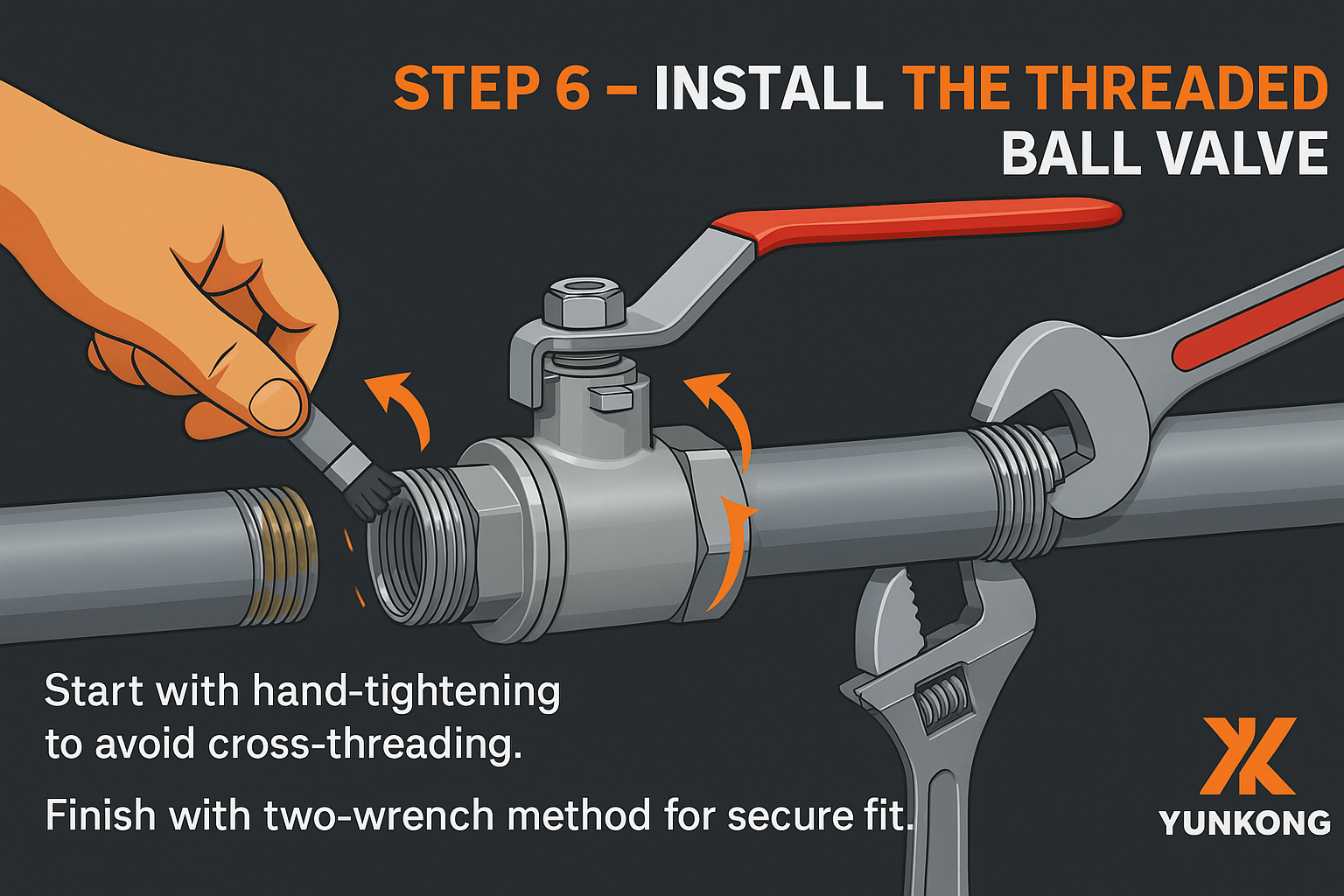 STEP 6 – INSTALL THE THREADED BALL VALVE

Start with hand-tightening to avoid cross-threading.

Finish with two-wrench method for secure fit.

YUNKONG