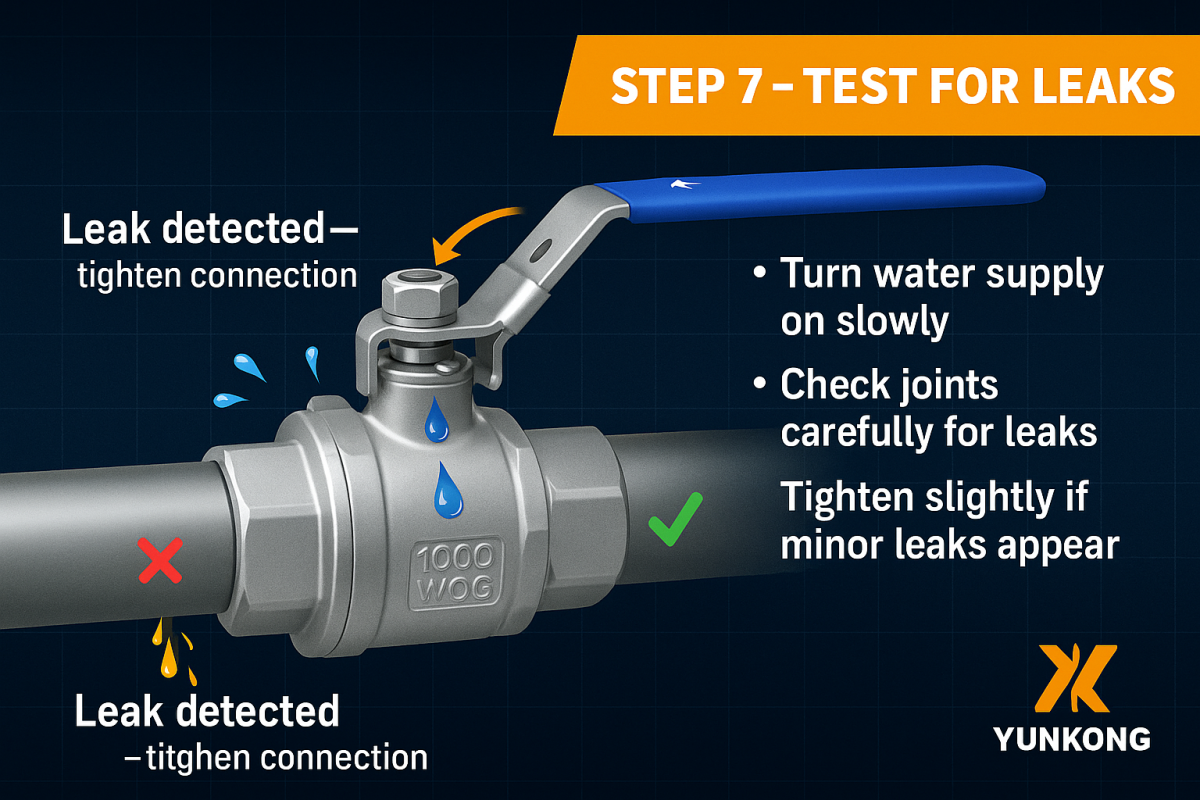 STEP 7 – TEST FOR LEAKS

Leak detected— tighten connection

• Turn water supply on slowly

• Check joints carefully for leaks

Tighten slightly if minor leaks appear

1000 WOG

Leak detected –titghen connection

YUNKONG